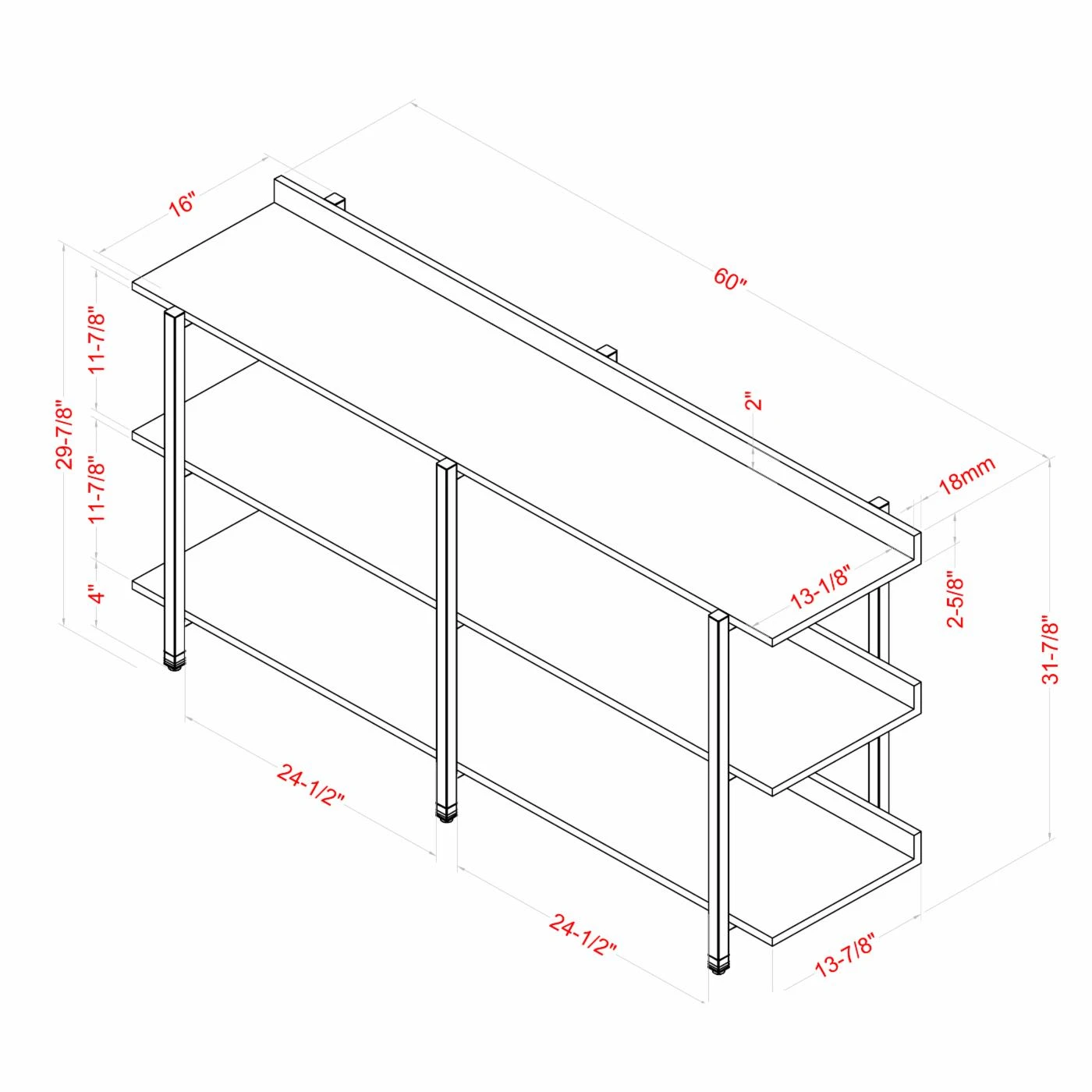 16"

60"

29-7/8"

11-7/8"

11-7/8"

4"

2"

18mm

13-1/8"

2-5/8"

31-7/8"

24-1/2"

24-1/2"

13-7/8"