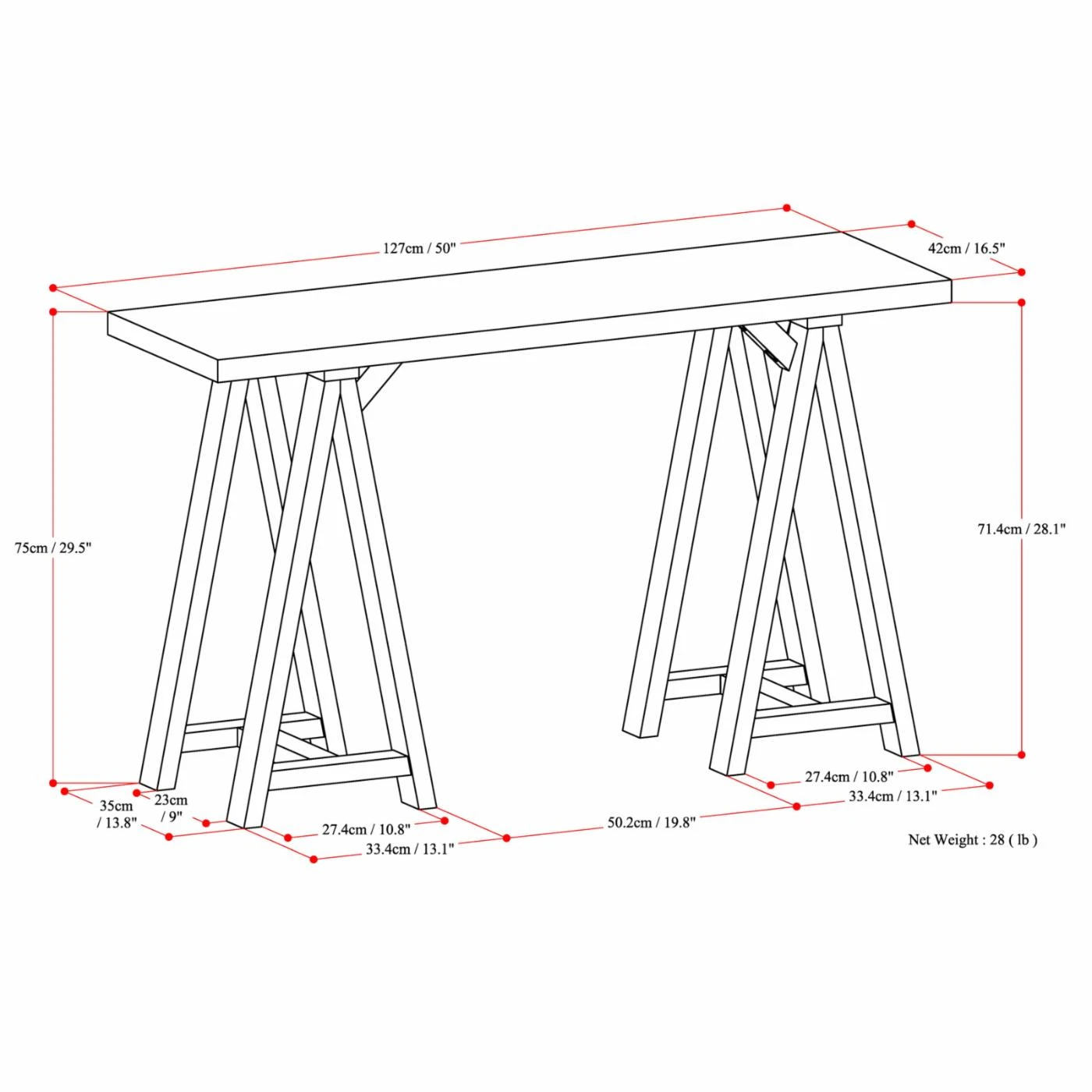 127cm / 50"

42cm / 16.5"

75cm / 29.5"

71.4cm / 28.1"

35cm / 13.8"

23cm / 9"

27.4cm / 10.8"

33.4cm / 13.1"

50.2cm / 19.8"

27.4cm / 10.8"

33.4cm / 13.1"

Net Weight : 28 ( lb )