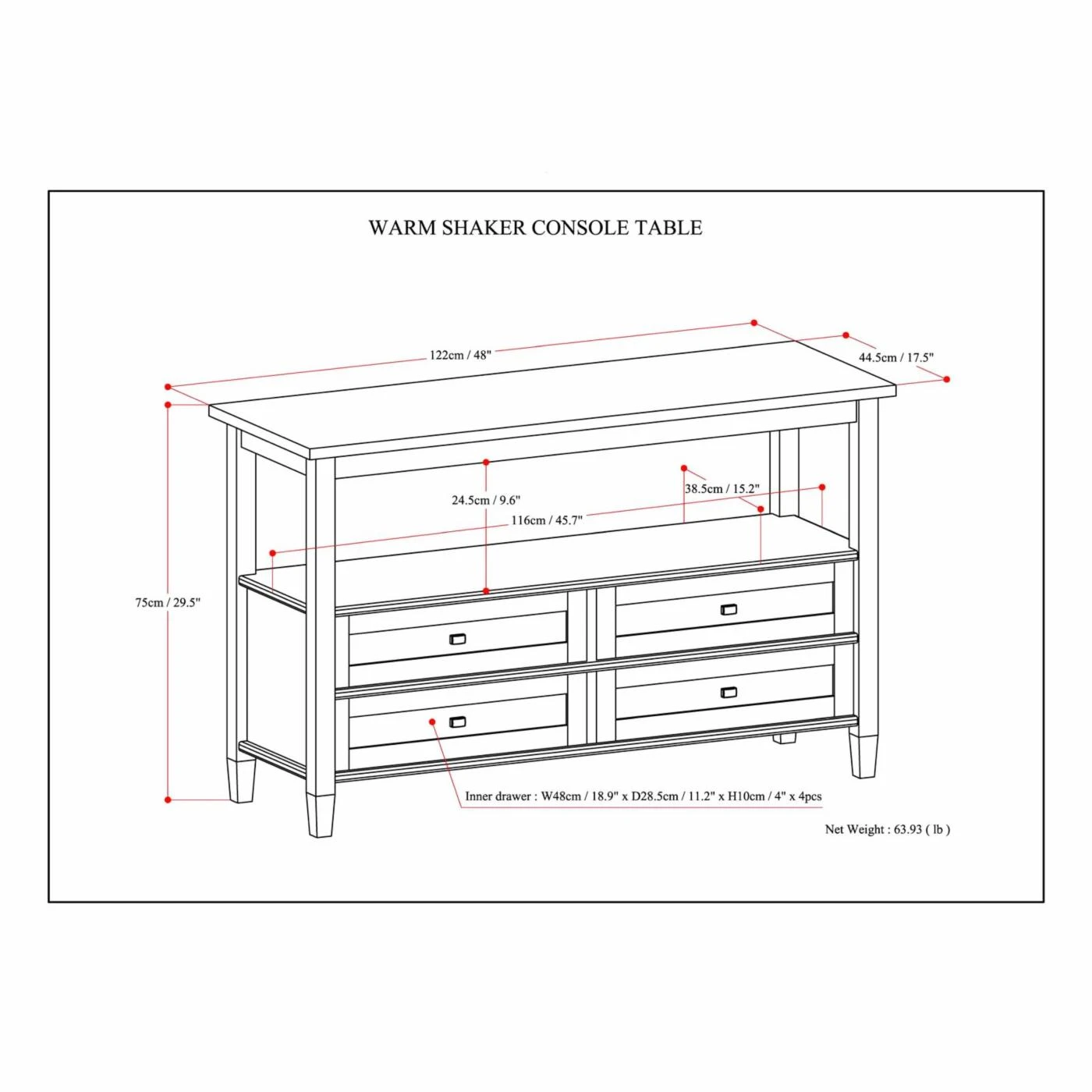 WARM SHAKER CONSOLE TABLE

122cm / 48"

44.5cm / 17.5"

24.5cm / 9.6"

38.5cm / 15.2"

116cm / 45.7"

75cm / 29.5"

Inner drawer : W48cm / 18.9" x D28.5cm / 11.2" x H10cm / 4" x 4pcs

Net Weight : 63.93 ( lb )